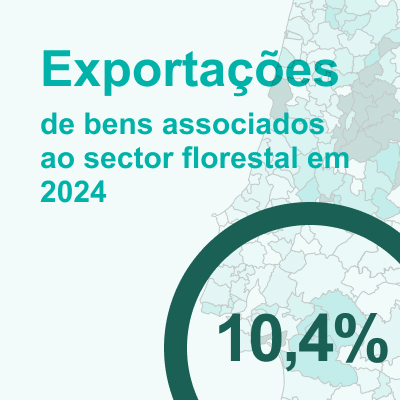 Exportações

de bens associados ao sector florestal em 2024

10,4%